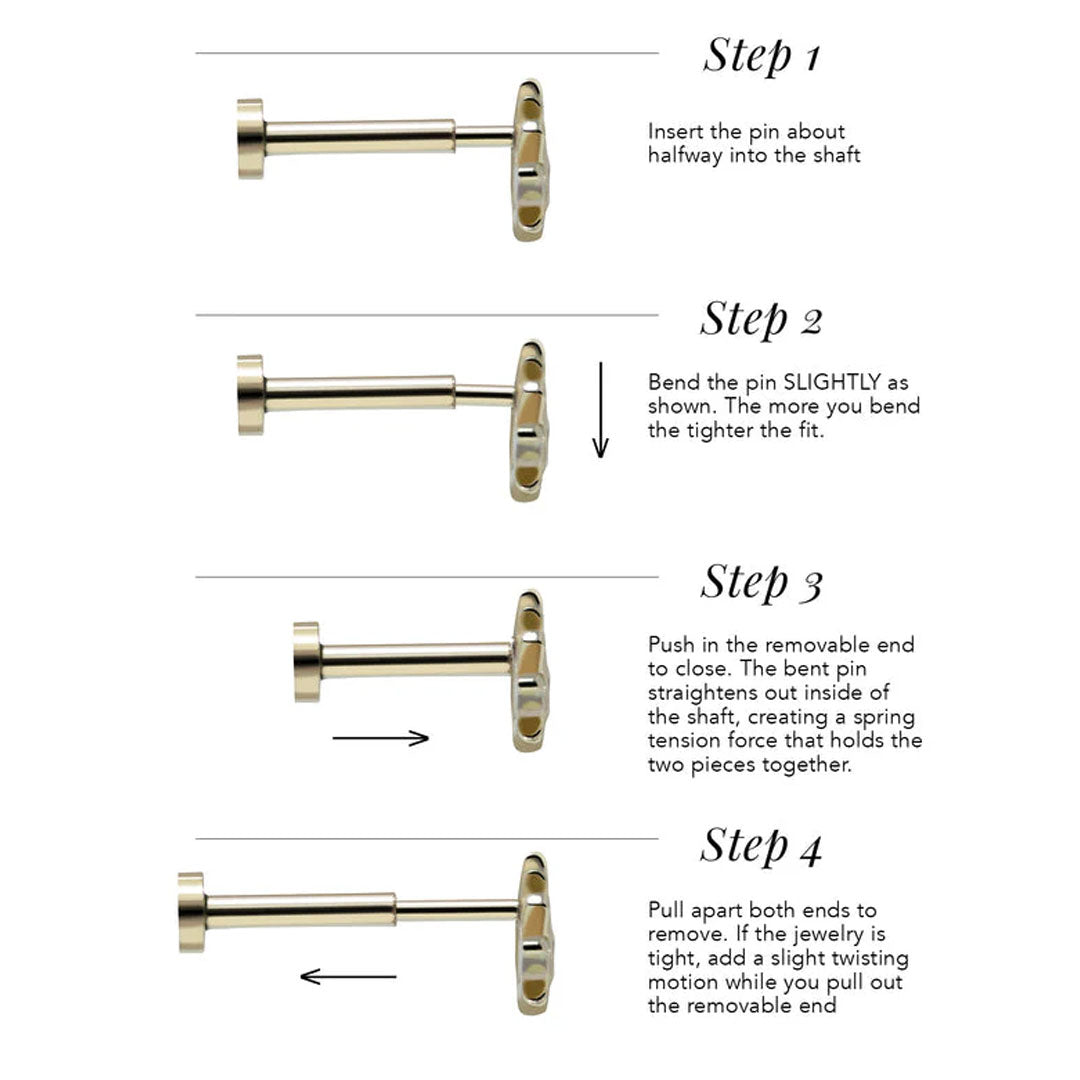 Step 1

Insert the pin about halfway into the shaft

Step 2

Bend the pin SLIGHTLY as shown. The more you bend the tighter the fit.

Step 3

Push in the removable end to close. The bent pin straightens out inside of the shaft, creating a spring tension force that holds the two pieces together.

Step 4

Pull apart both ends to remove. If the jewelry is tight, add a slight twisting motion while you pull out the removable end